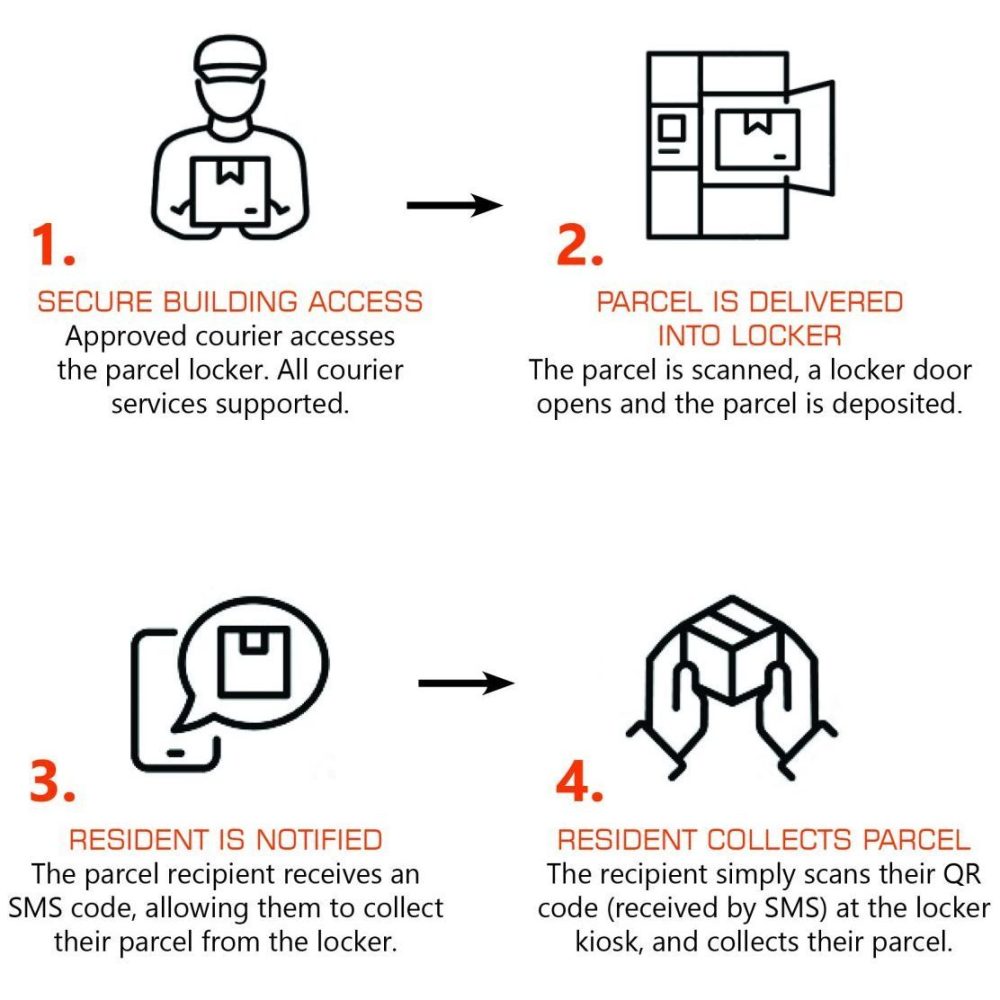 1.

SECURE BUILDING ACCESS
Approved courier accesses the parcel locker. All courier services supported.

2.

PARCEL IS DELIVERED INTO LOCKER
The parcel is scanned, a locker door opens and the parcel is deposited.

3.

RESIDENT IS NOTIFIED
The parcel recipient receives an SMS code, allowing them to collect their parcel from the locker.

4.

RESIDENT COLLECTS PARCEL
The recipient simply scans their QR code (received by SMS) at the locker kiosk, and collects their parcel.